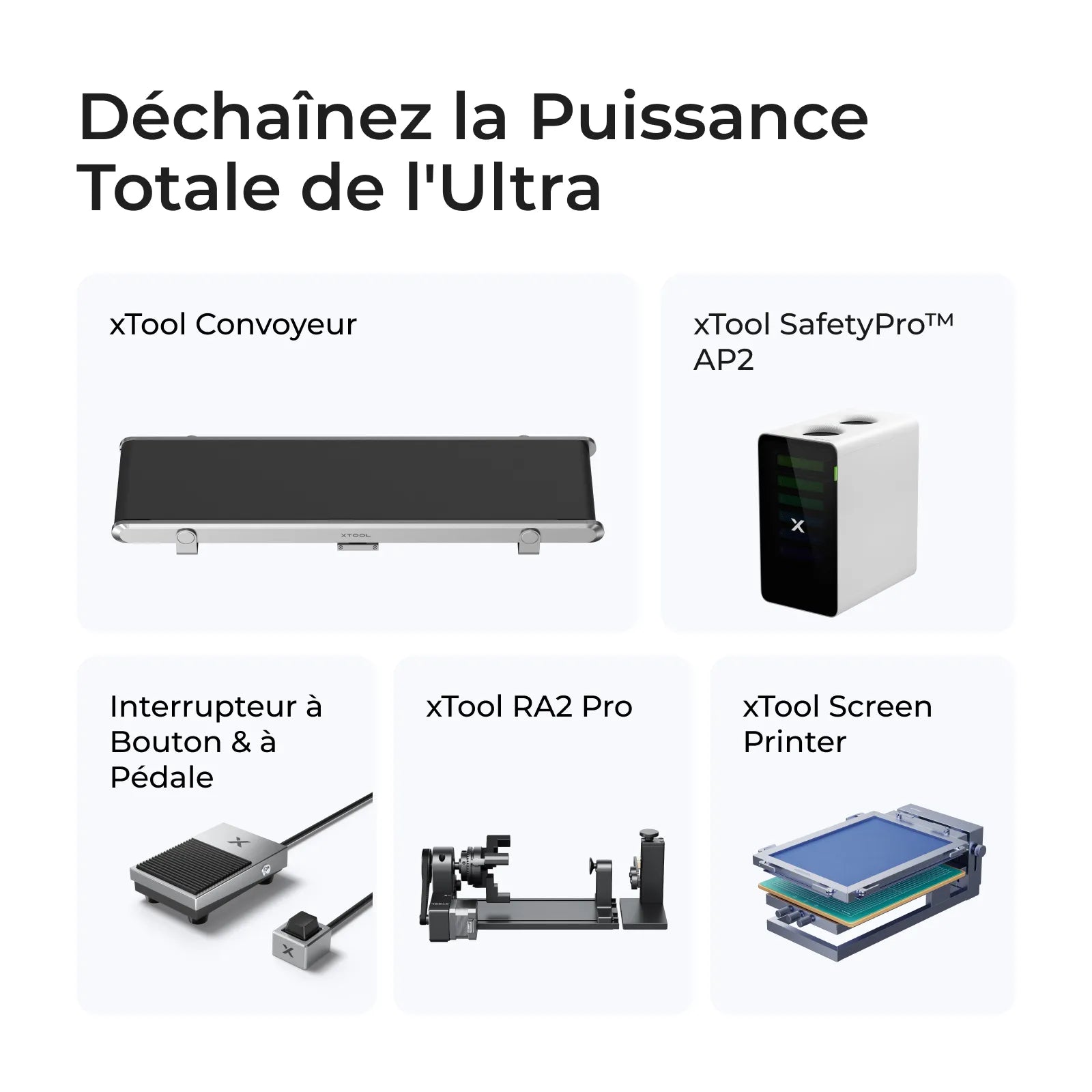 Déchaînez la Puissance Totale de l'Ultra

xTool Convoyeur

XTOOL

xTool SafetyPro™ AP2

Interrupteur à Bouton & à Pédale

xTool RA2 Pro

xTool Screen Printer